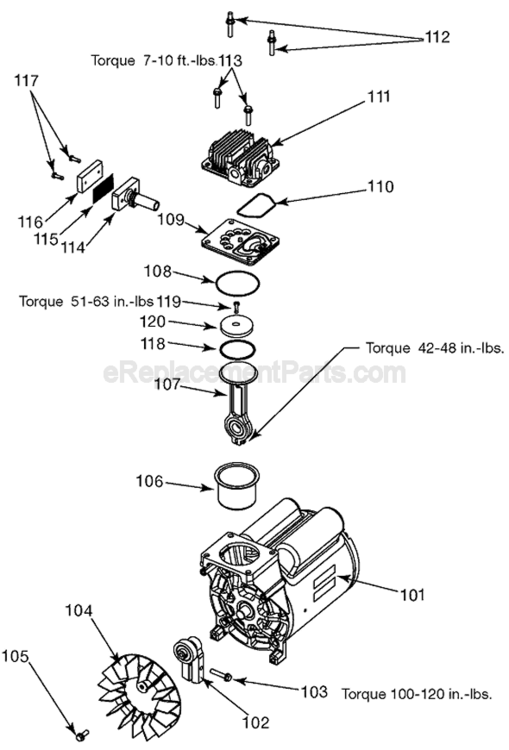 112

Torque 7-10 ft.-lbs. 113

117

111

110

116

115

114

109

108

Torque 51-63 in.-lbs 119

120

118

Torque 42-48 in.-lbs.

eReplacementParts.com

107

106

101

104

105

103

Torque 100-120 in.-lbs.

102